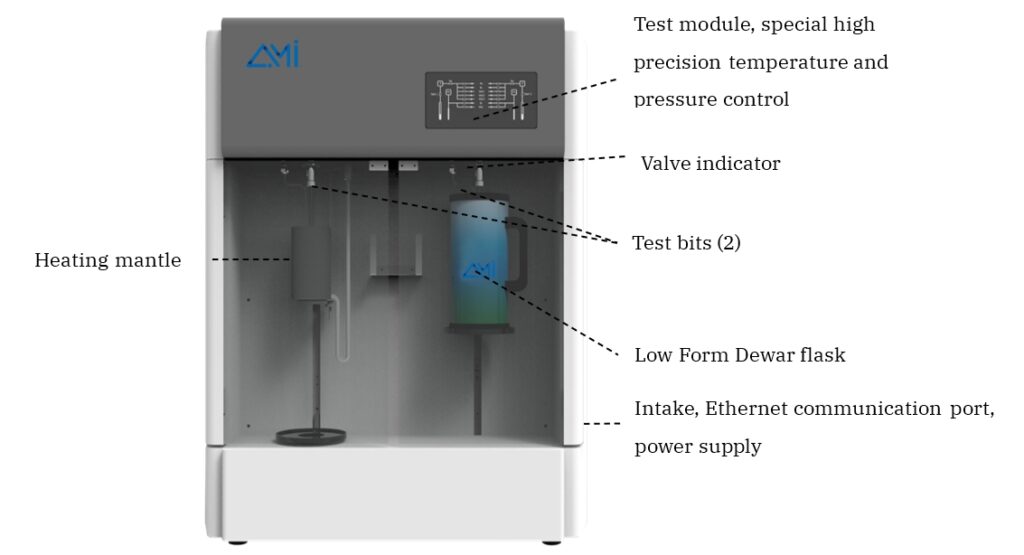 AMI

Test module, special high precision temperature and pressure control

Valve indicator

Test bits (2)

Heating mantle

AMI

Low Form Dewar flask

Intake, Ethernet communication port, power supply